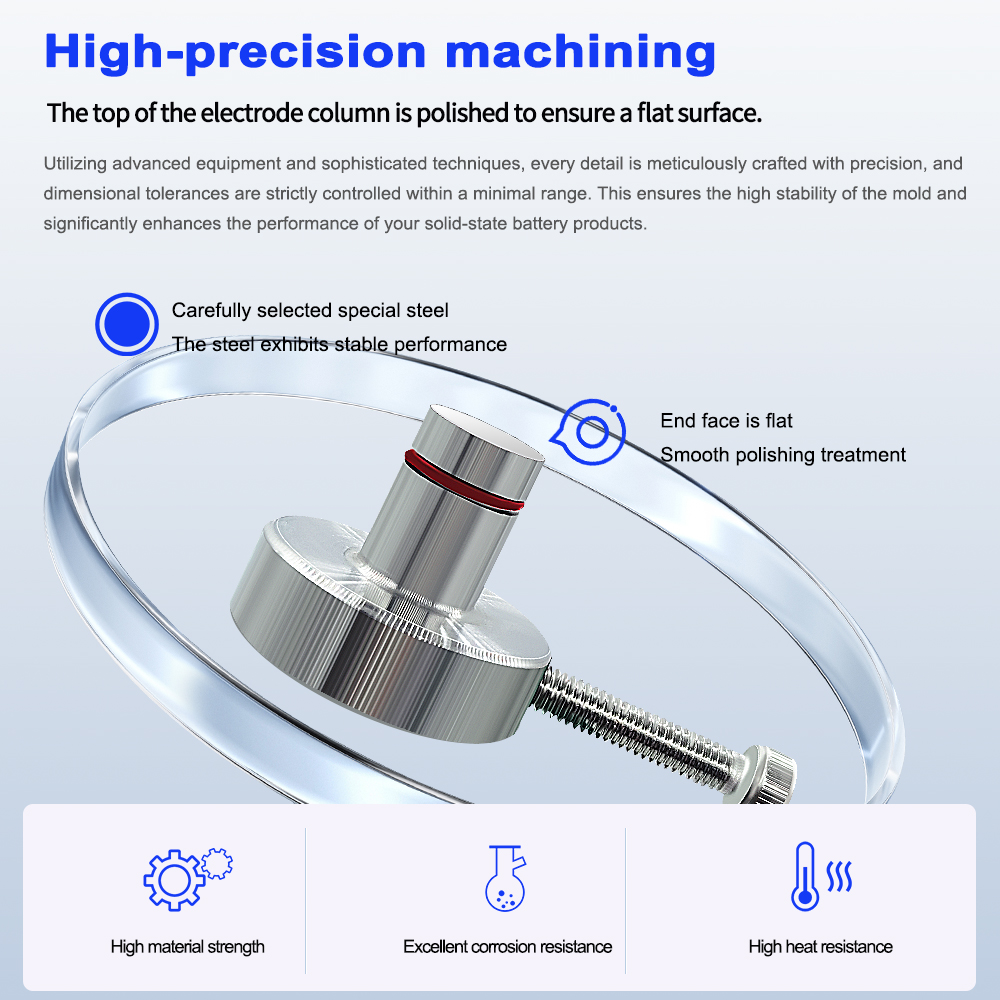 High-precision machining

The top of the electrode column is polished to ensure a flat surface.

Utilizing advanced equipment and sophisticated techniques, every detail is meticulously crafted with precision, and dimensional tolerances are strictly controlled within a minimal range. This ensures the high stability of the mold and significantly enhances the performance of your solid-state battery products.

Carefully selected special steel
The steel exhibits stable performance

End face is flat
Smooth polishing treatment

High material strength

Excellent corrosion resistance

High heat resistance