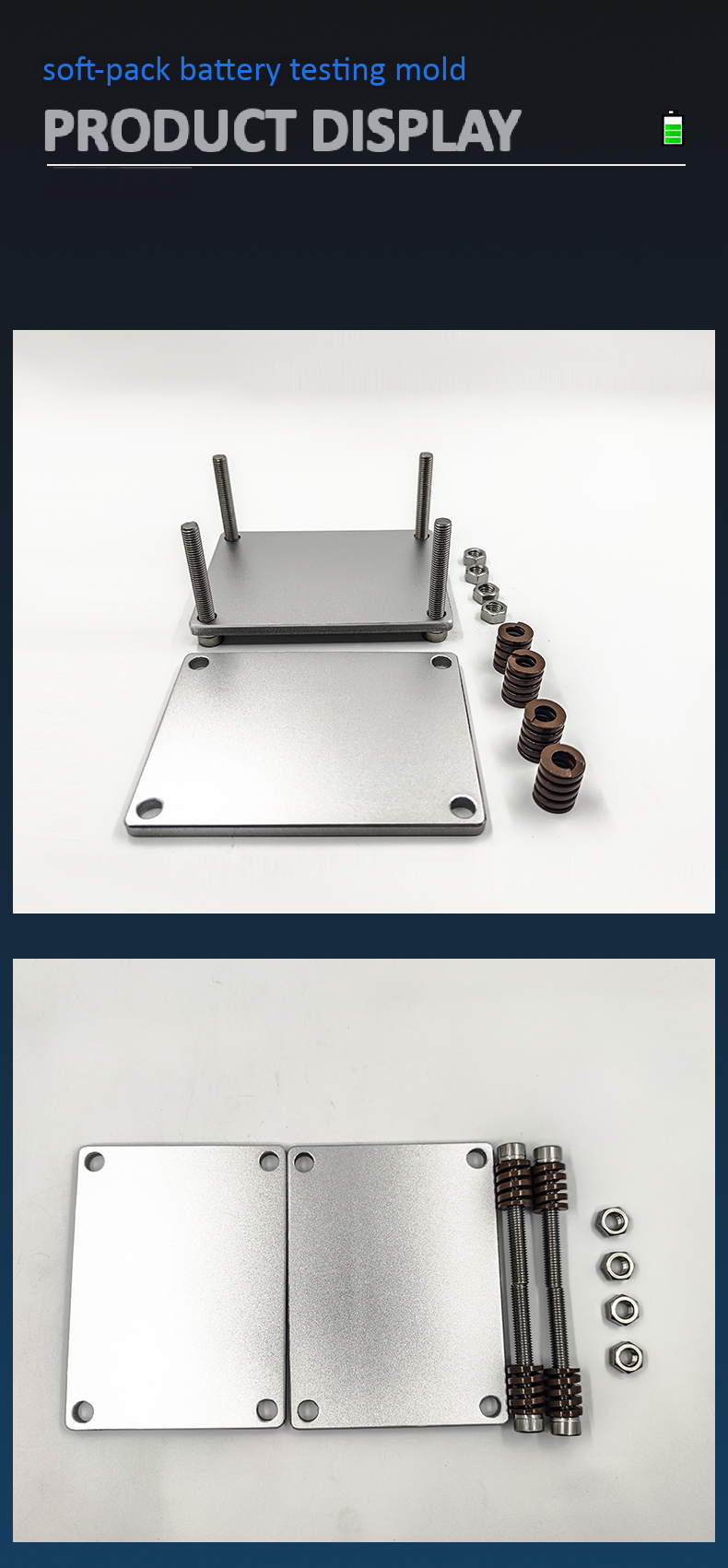 soft-pack battery testing mold

PRODUCT DISPLAY