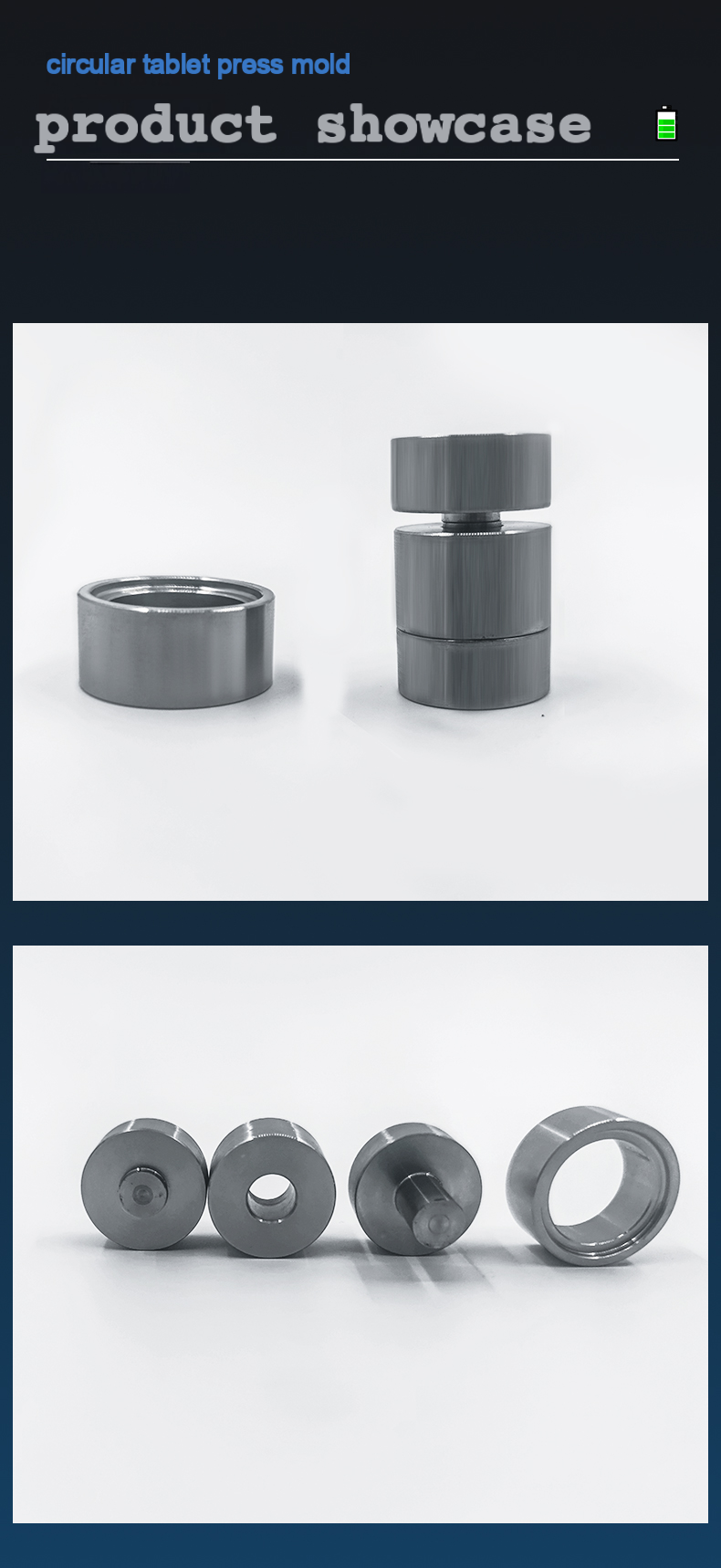 circular tablet press mold

product showcase