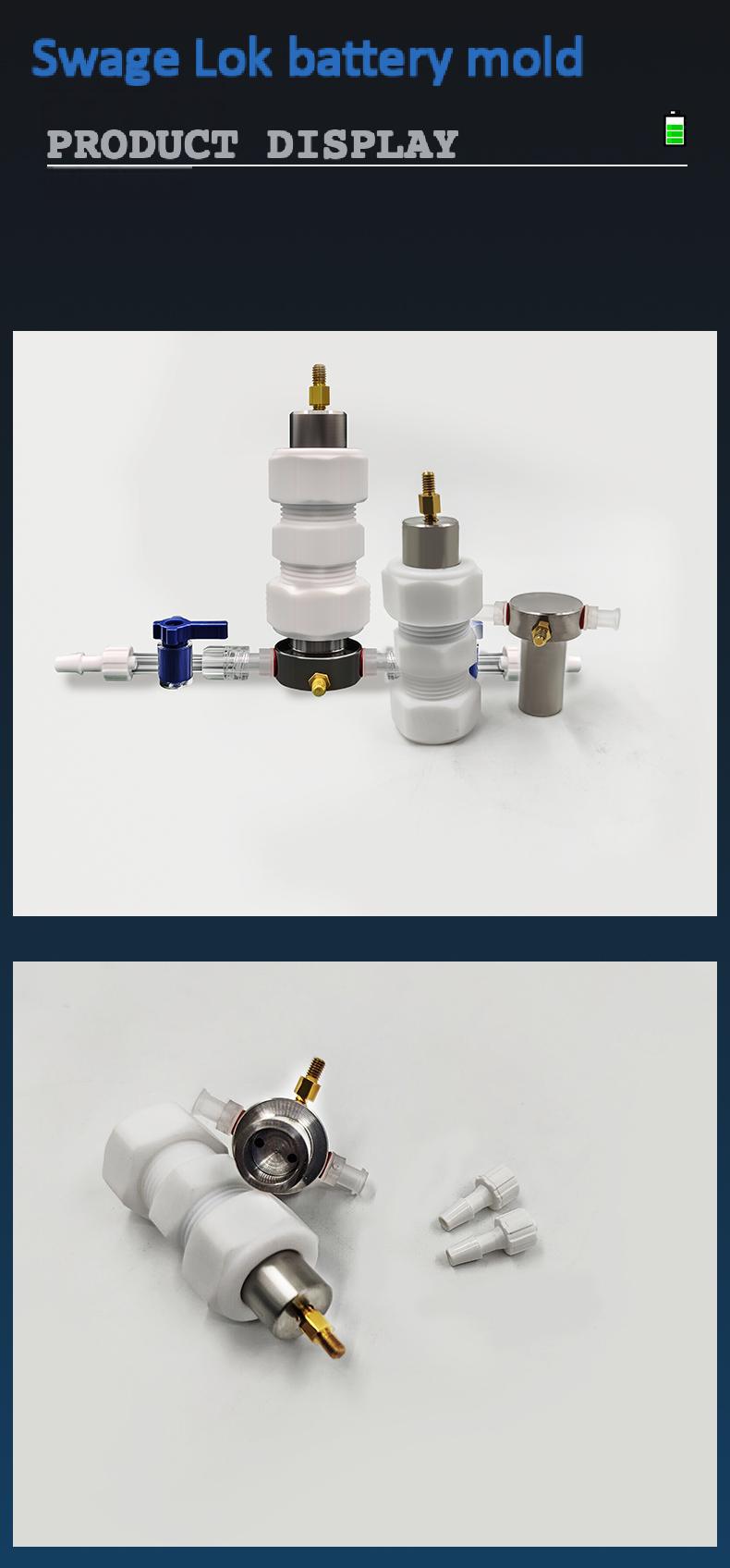 Swage Lok battery mold

PRODUCT DISPLAY