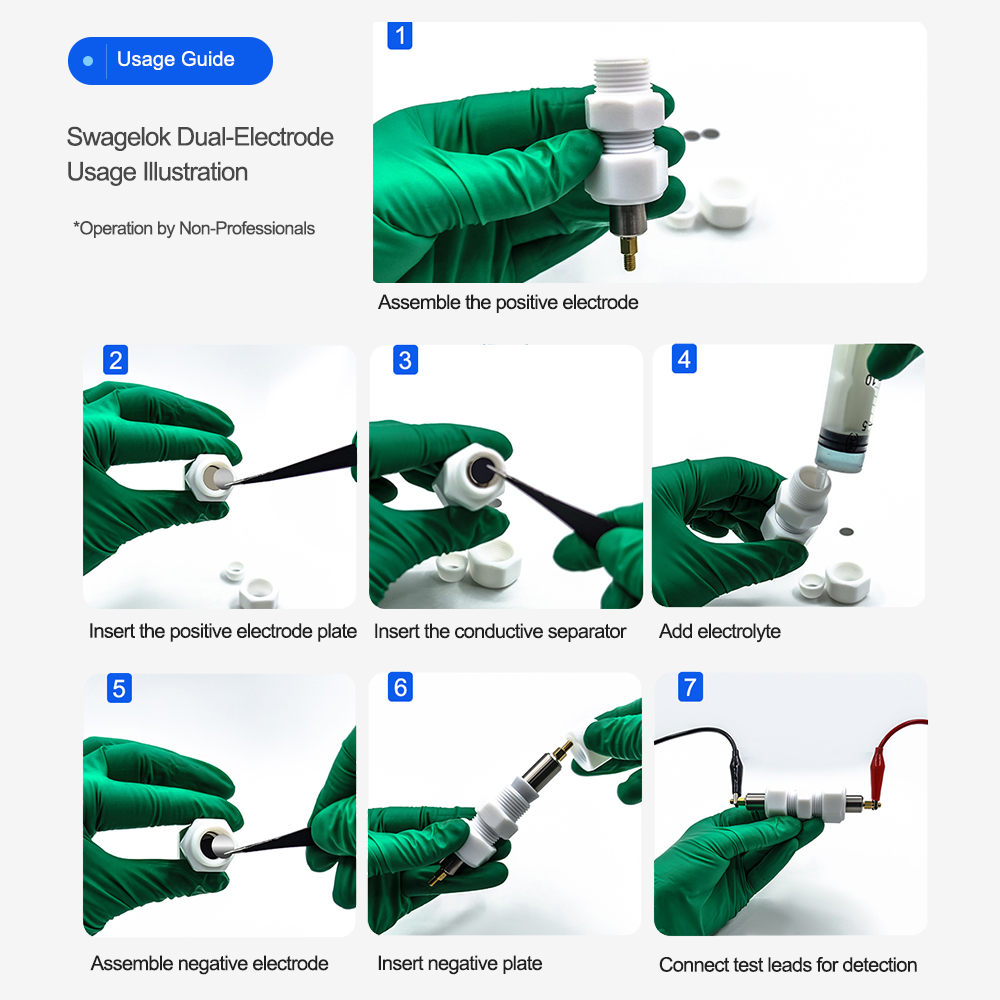 Usage Guide

Swagelok Dual-Electrode Usage Illustration

*Operation by Non-Professionals

1

Assemble the positive electrode

2

Insert the positive electrode plate

3

Insert the conductive separator

4

Add electrolyte

5

Assemble negative electrode

6

Insert negative plate

7

Connect test leads for detection